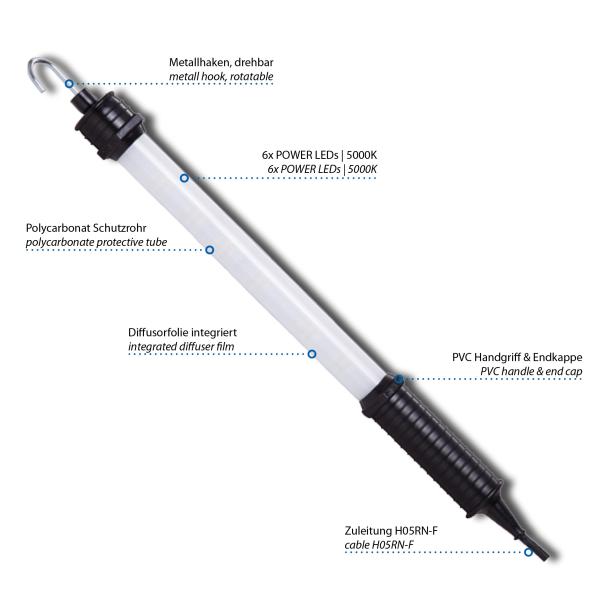 Metallhaken, drehbar
metall hook, rotatable

6x POWER LEDs | 5000K
6x POWER LEDs | 5000K

Polycarbonat Schutzrohr
polycarbonate protective tube

Diffusorfolie integriert
integrated diffuser film

PVC Handgriff & Endkappe
PVC handle & end cap

Zuleitung H05RN-F
cable H05RN-F