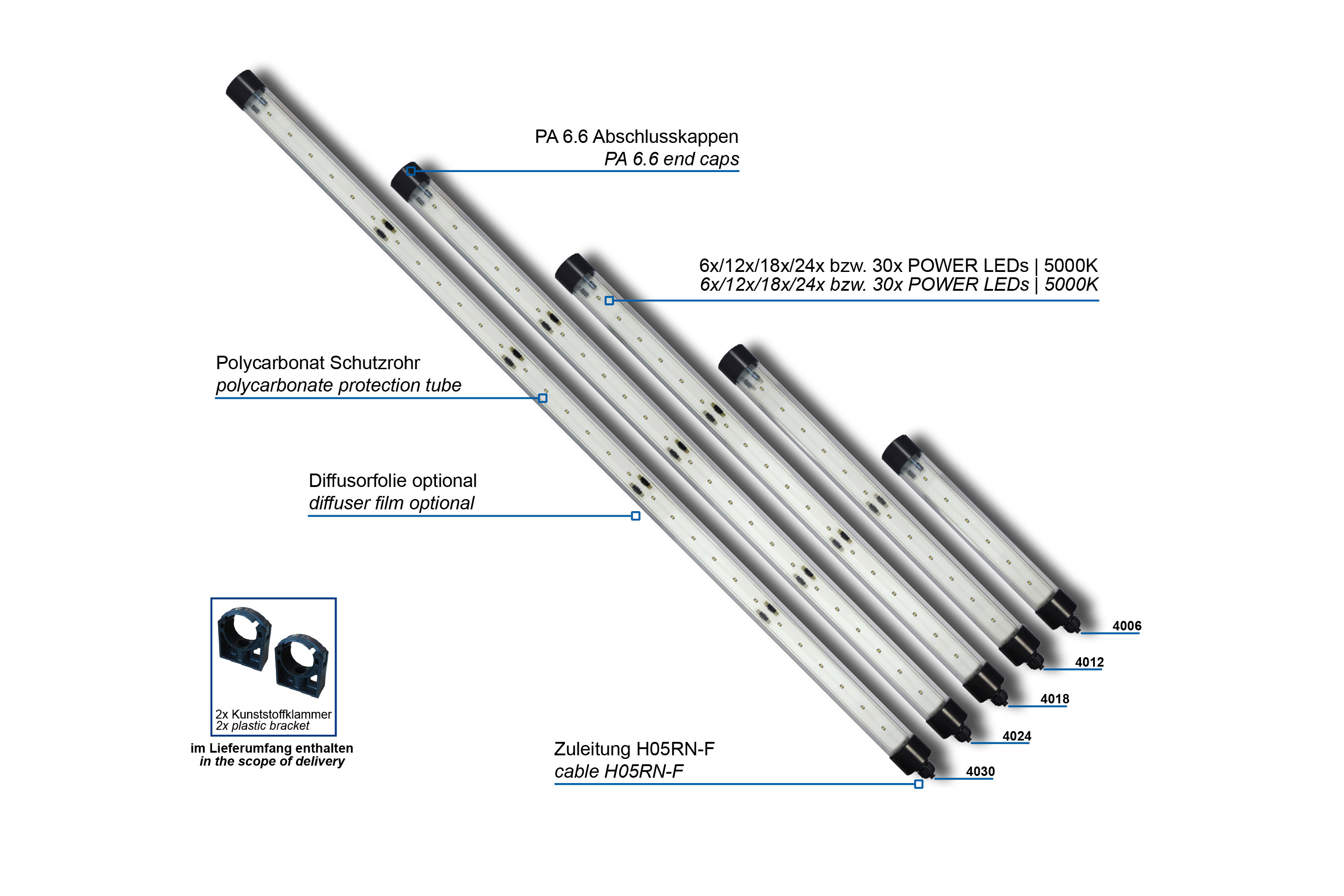 PA 6.6 Abschlusskappen
PA 6.6 end caps

6x/12x/18x/24x bzw. 30x POWER LEDs | 5000K
6x/12x/18x/24x bzw. 30x POWER LEDs | 5000K

Polycarbonat Schutzrohr
polycarbonate protection tube

Diffusorfolie optional
diffuser film optional

2x Kunststoffklammer
2x plastic bracket

im Lieferumfang enthalten
in the scope of delivery

Zuleitung H05RN-F
cable H05RN-F

4006

4012

4018

4024

4030