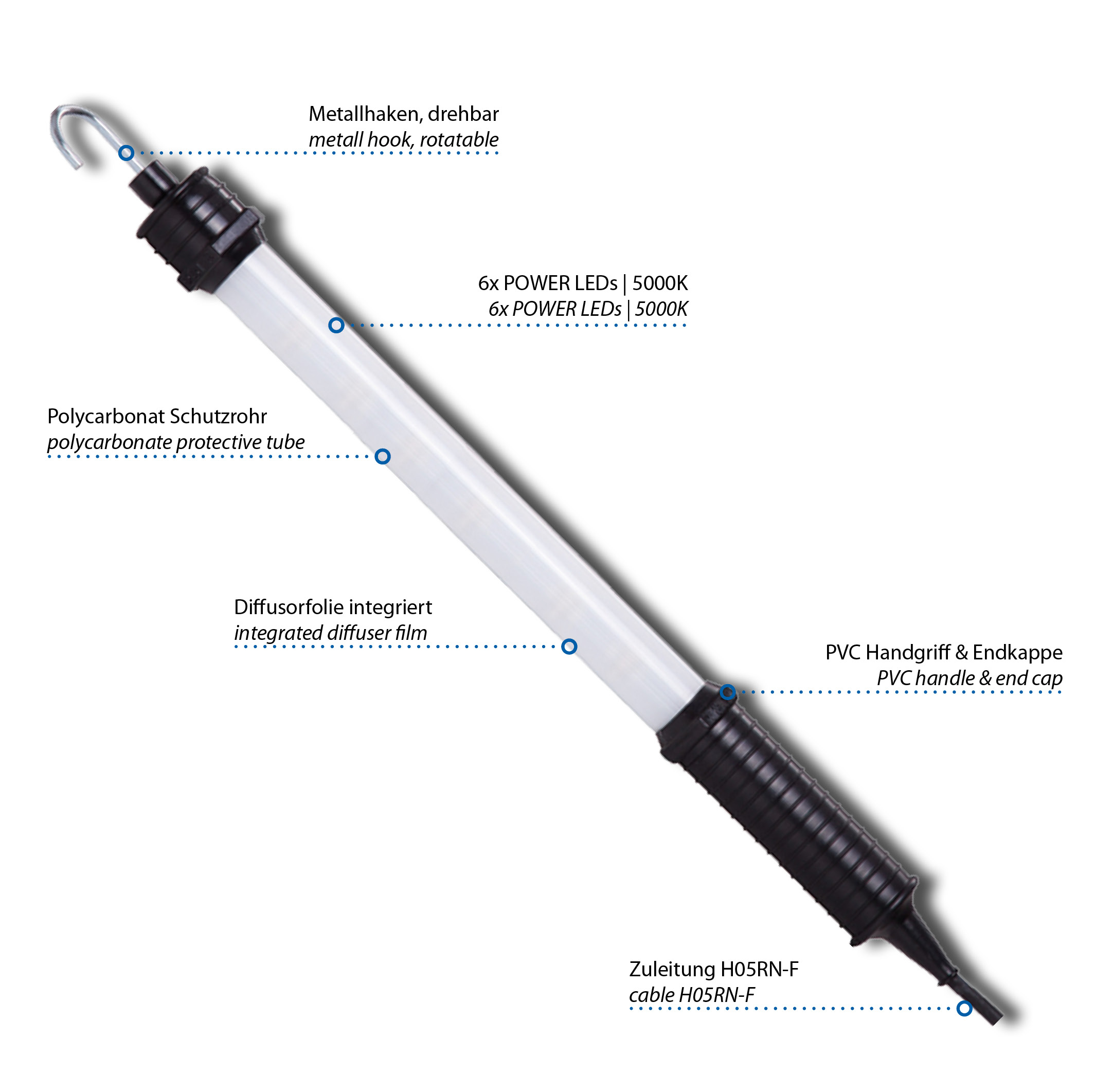 Metallhaken, drehbar
metall hook, rotatable

6x POWER LEDs | 5000K
6x POWER LEDs | 5000K

Polycarbonat Schutzrohr
polycarbonate protective tube

Diffusorfolie integriert
integrated diffuser film

PVC Handgriff & Endkappe
PVC handle & end cap

Zuleitung H05RN-F
cable H05RN-F